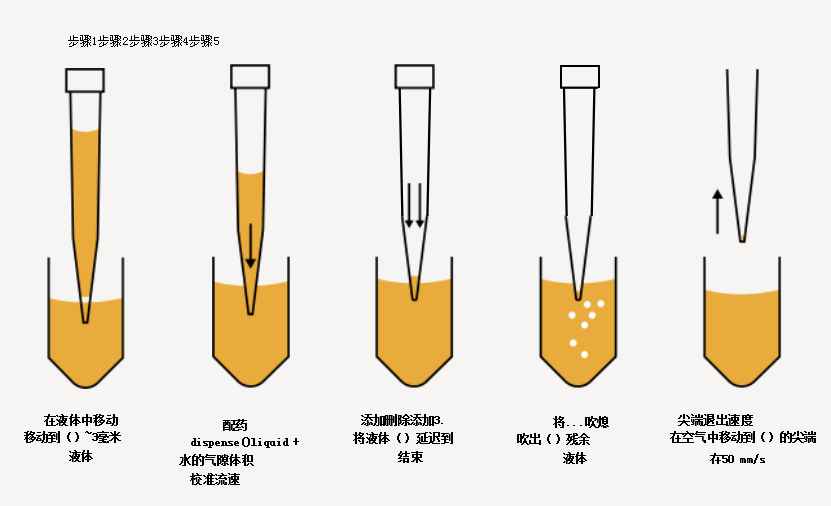 步骤1步骤2步骤3步骤4步骤5

在液体中移动
移动到（）~3毫米
液体

配药
dispense()liquid +
水的气隙体积
校准流速

添加删除添加3.
将液体（）延迟到
结束

将...吹熄
吹出（）残余
液体

尖端退出速度
在空气中移动到（）的尖端
在50 mm/s